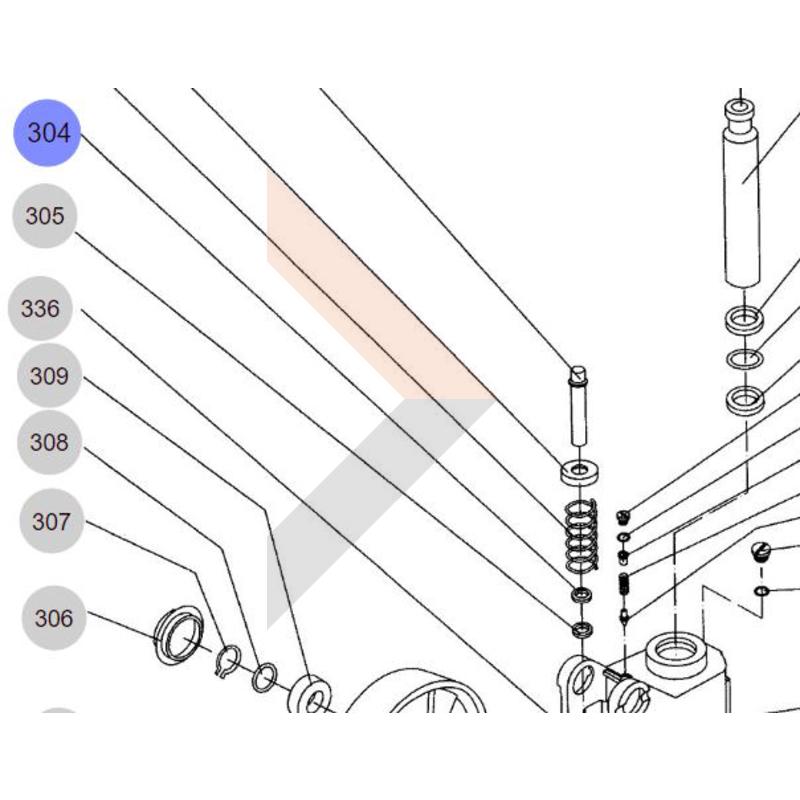 304

305

336

309

308

307

306