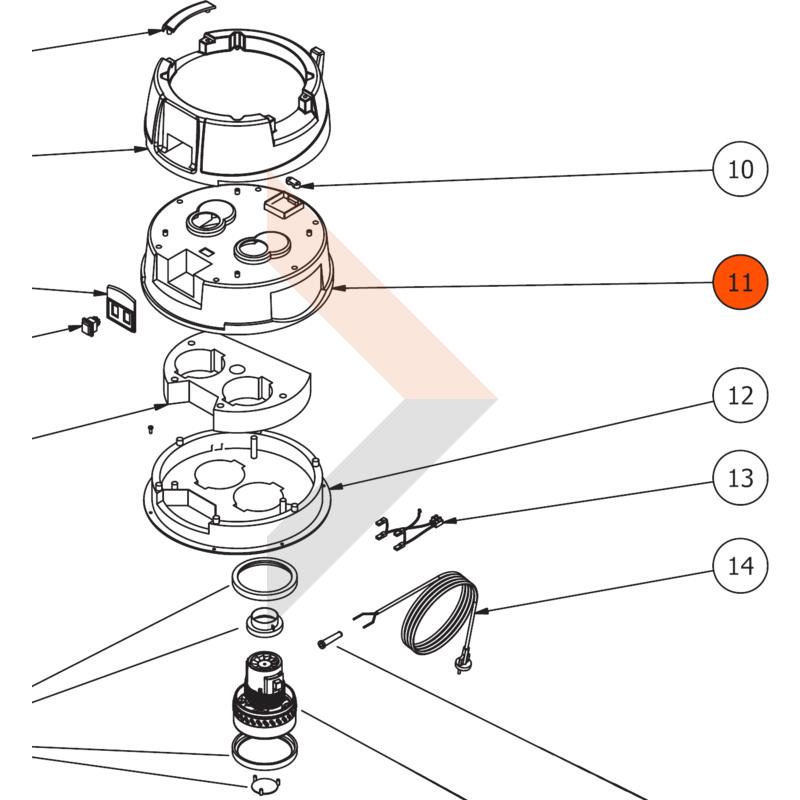 10

11

12

13

14