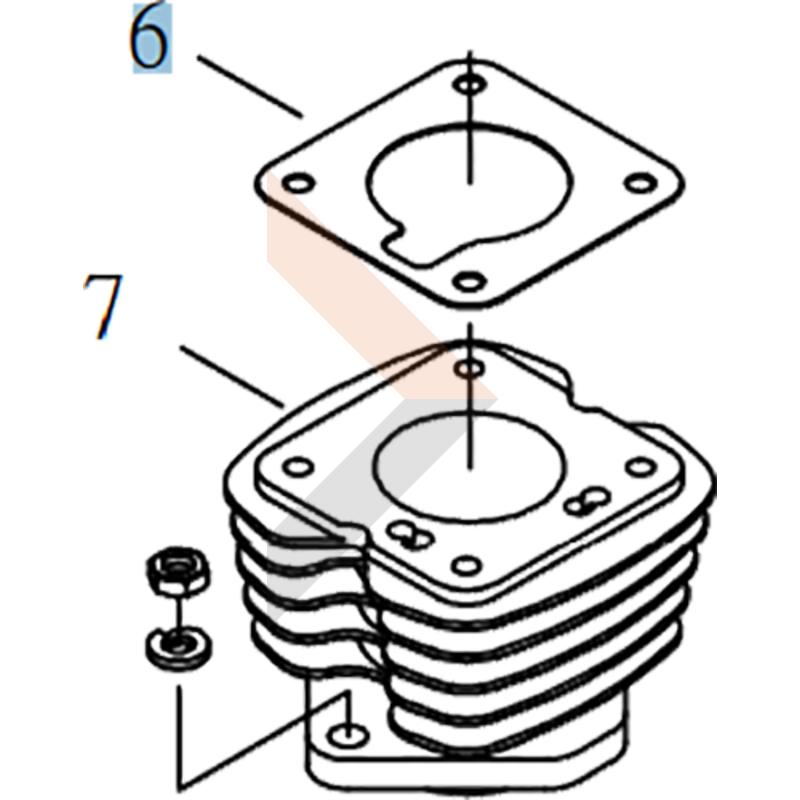 6

7