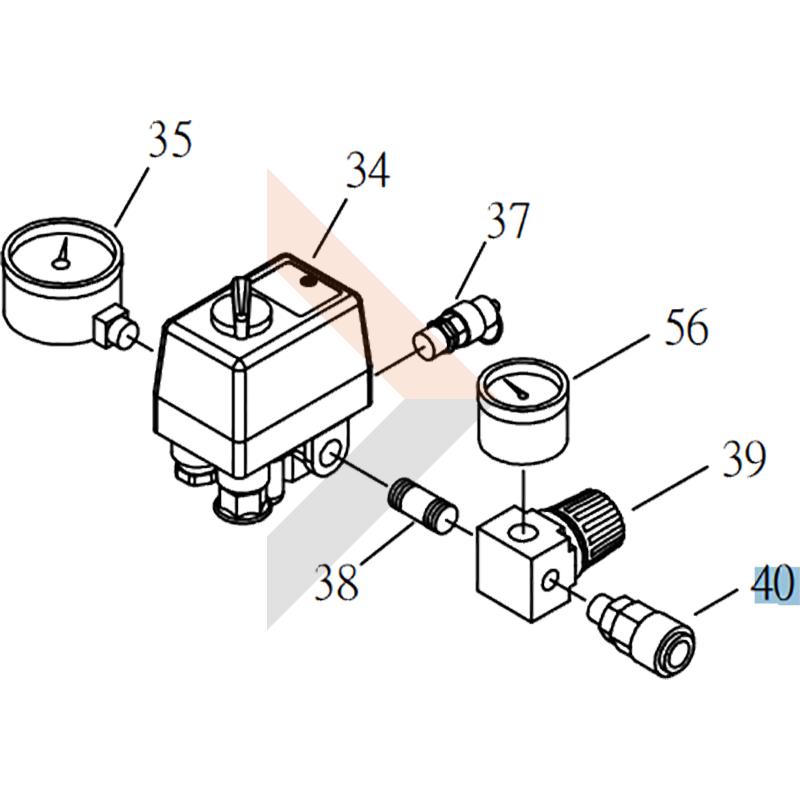 35
34
37
56
39
38
40