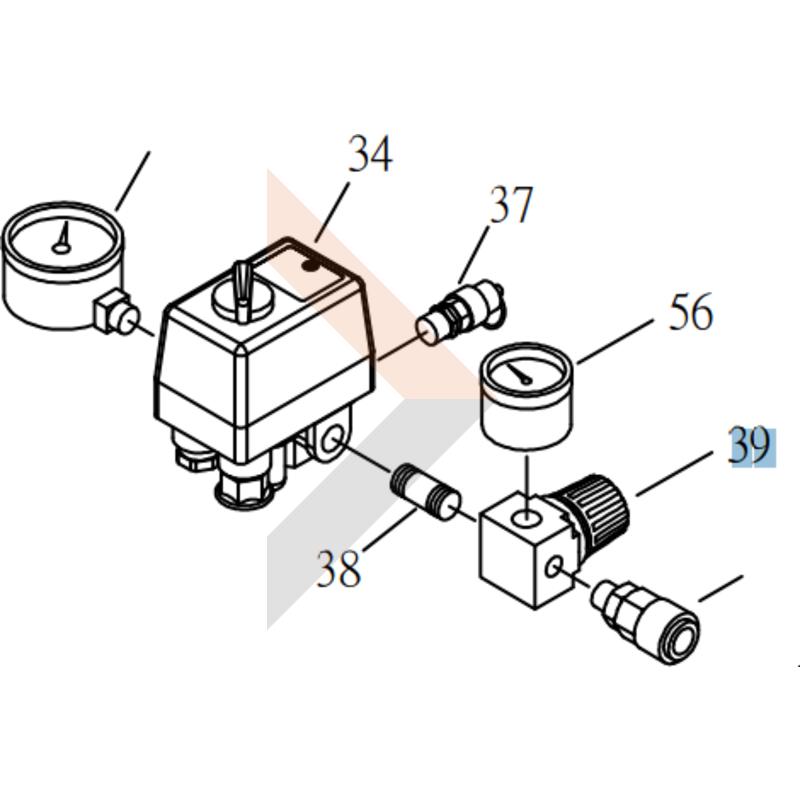 34
37
56
39
38