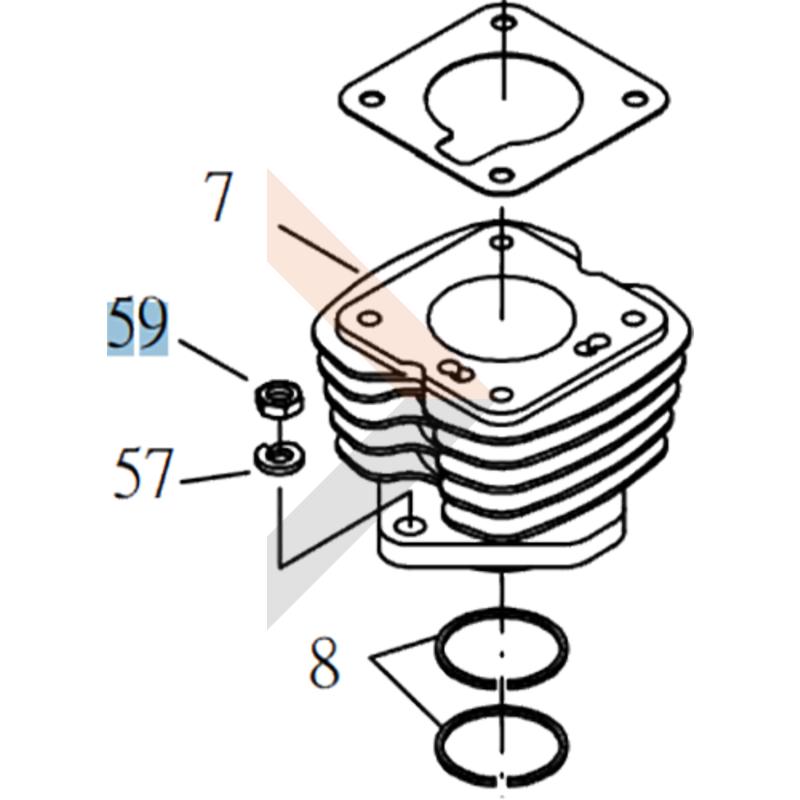 7
59
57
8