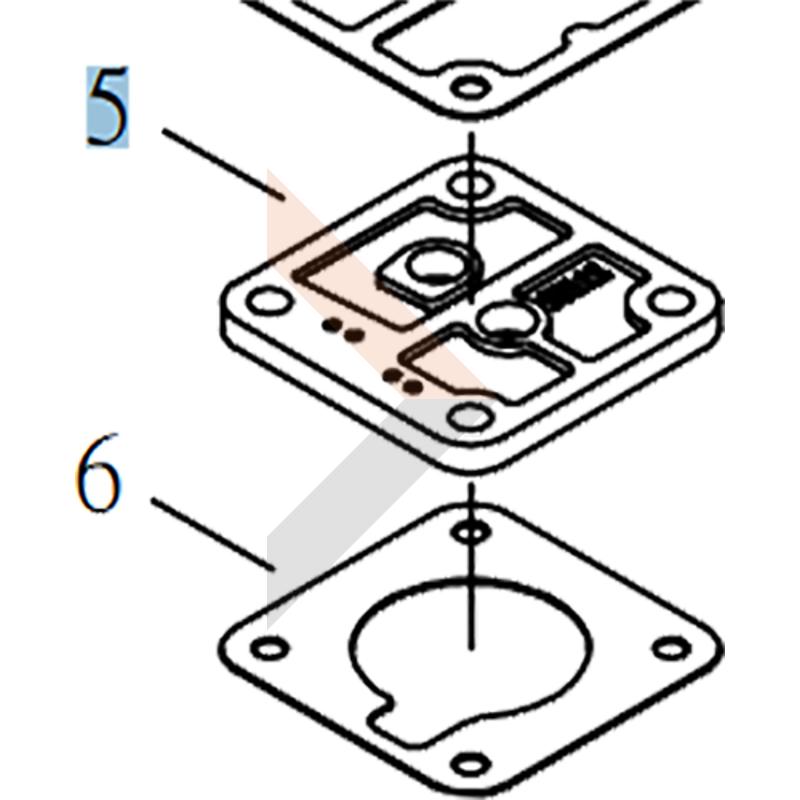 5

6