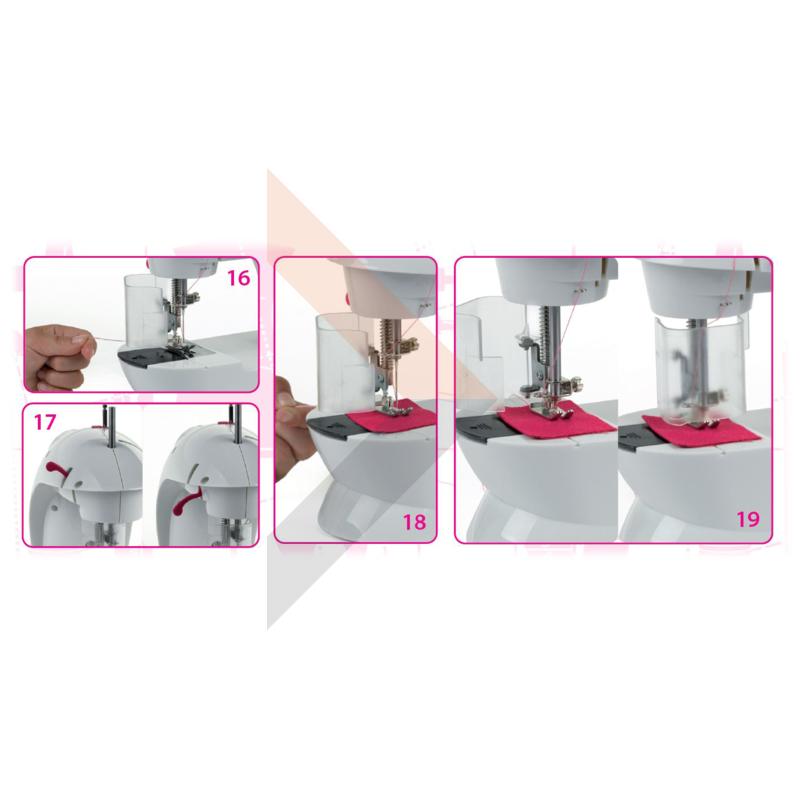 16

17

18

19