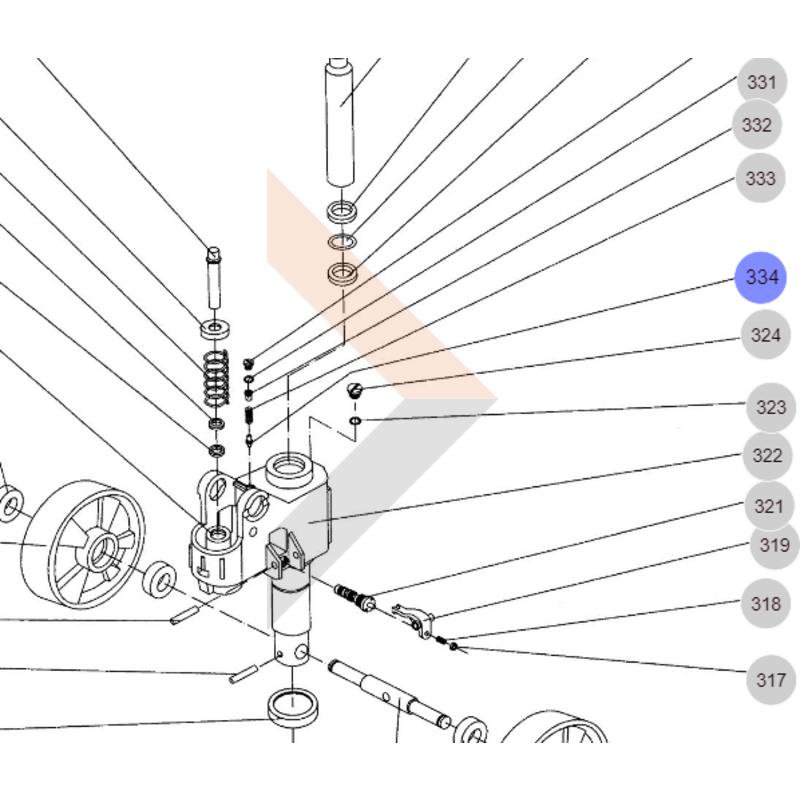 331
332
333
334
324
323
322
321
319
318
317