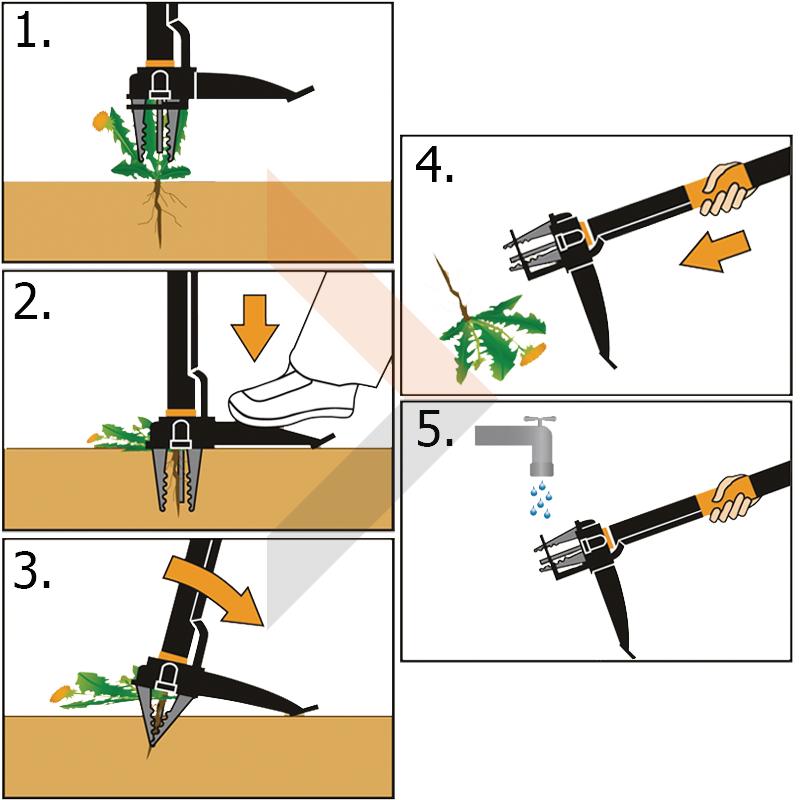 1.

2.

3.

4.

5.