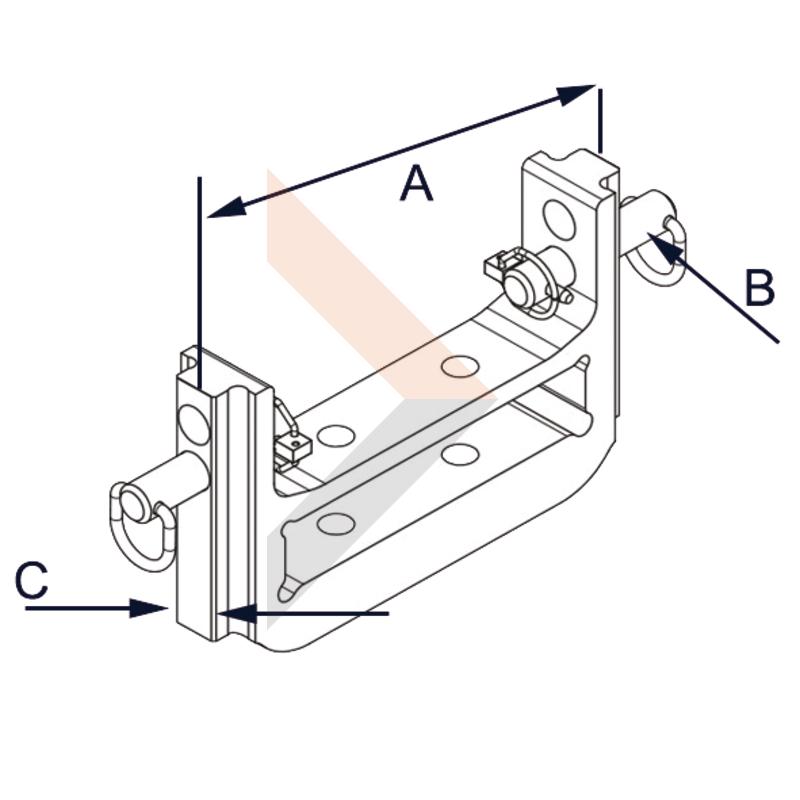 A
B
C