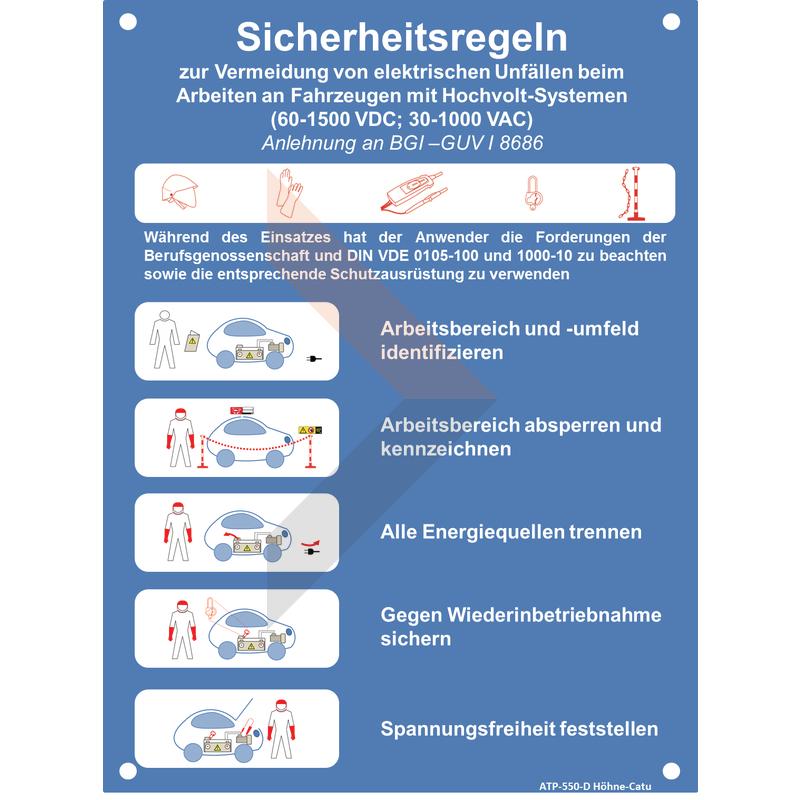 Sicherheitsregeln
zur Vermeidung von elektrischen Unfällen beim Arbeiten an Fahrzeugen mit Hochvolt-Systemen (60-1500 VDC; 30-1000 VAC)
Anlehnung an BGI –GUV I 8686

Während des Einsatzes hat der Anwender die Forderungen der Berufsgenossenschaft und DIN VDE 0105-100 und 1000-10 zu beachten sowie die entsprechende Schutzausrüstung zu verwenden

Arbeitsbereich und -umfeld identifizieren

Arbeitsbereich absperren und kennzeichnen

Alle Energiequellen trennen

Gegen Wiederinbetriebnahme sichern

Spannungsfreiheit feststellen

ATP-550-D Höhne-Catu