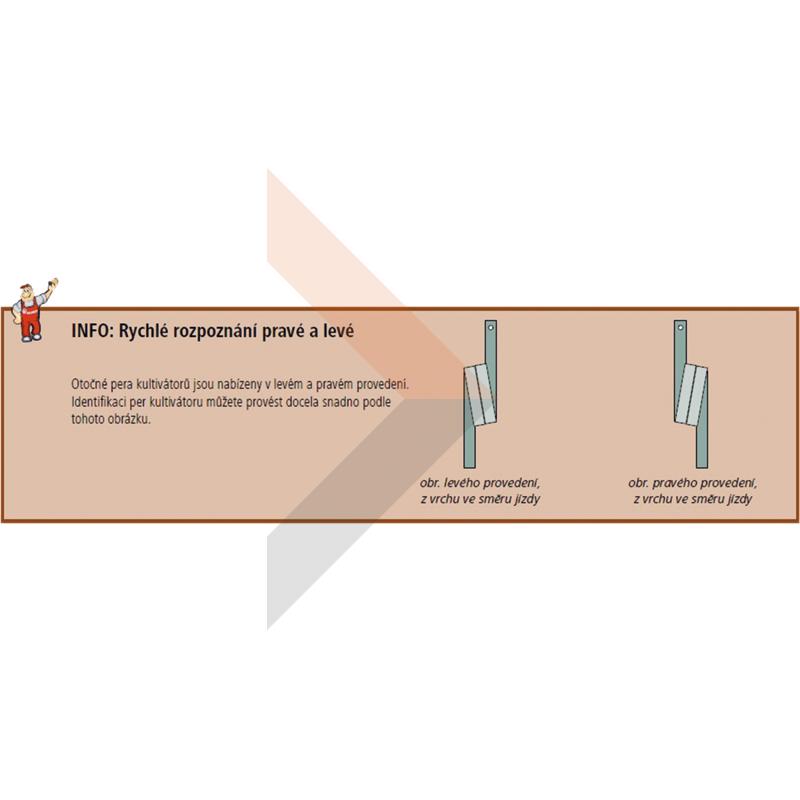 INFO: Rychlé rozpoznání pravé a levé

Otočné pera kultivátorů jsou nabízeny v levém a pravém provedení. Identifikaci per kultivátoru můžete provést docela snadno podle tohoto obrázku.

obr. levého provedení, z vrchu ve směru jízdy

obr. pravého provedení, z vrchu ve směru jízdy